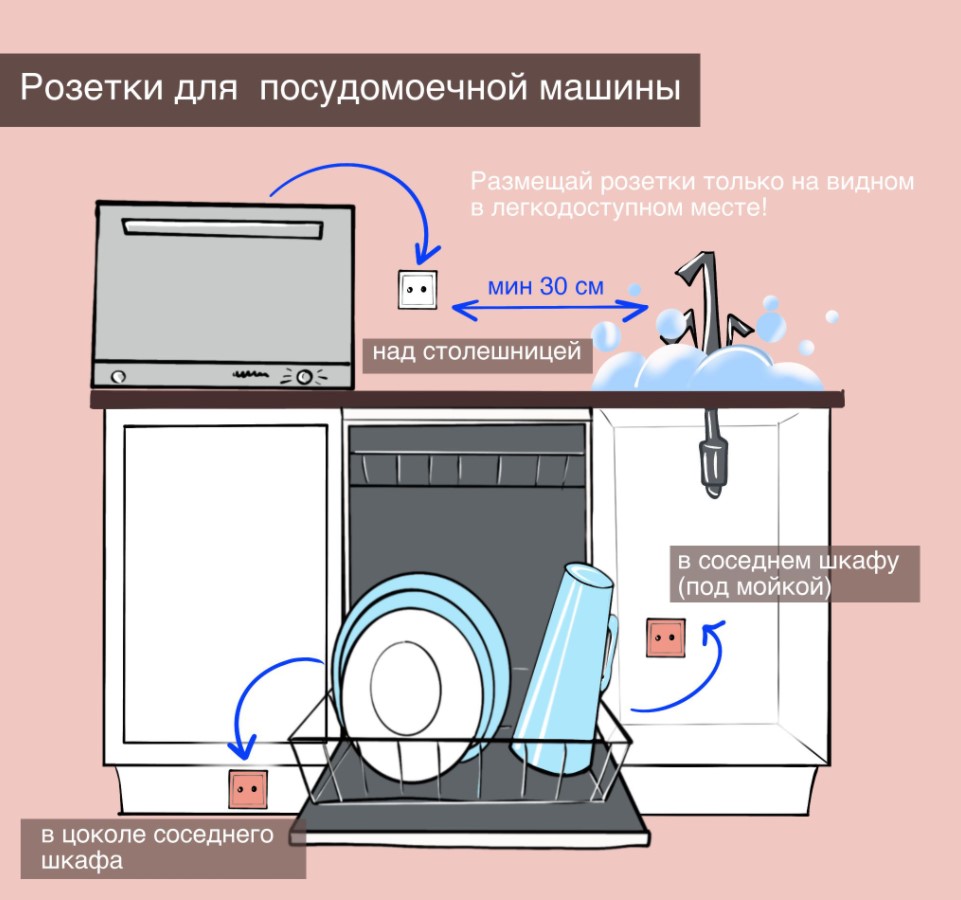 Розетки для посудомоечной машины

Размещай розетки только на видном в легкодоступном месте!

мин 30 см

над столешницей

в соседнем шкафу (под мойкой)

в цоколе соседнего шкафа