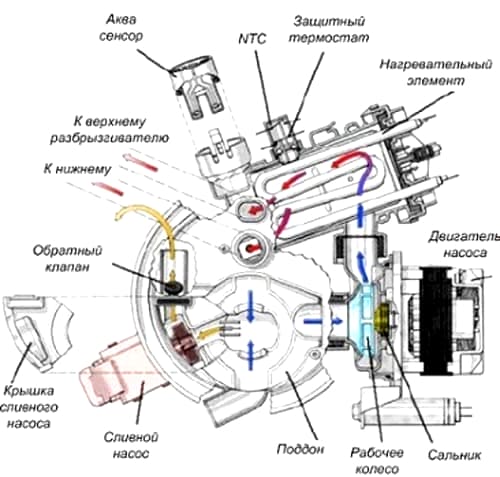 Аква сенсор

NTC

Защитный термостат

Нагревательный элемент

К верхнему разбрызгивателю

К нижнему

Обратный клапан

Двигатель насоса

Крышка сливного насоса

Сливной насос

Поддон

Рабочее колесо

Сальник