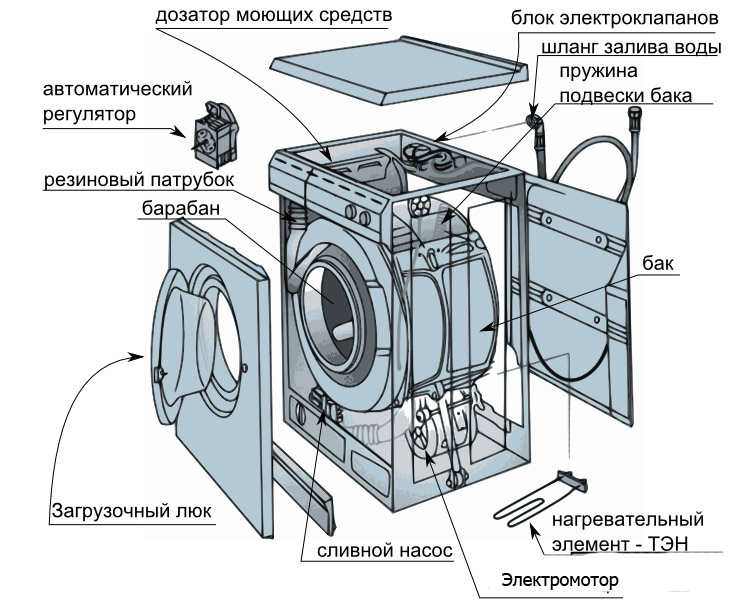 дозатор моющих средств
блок электроклапанов
шланг залива воды
пружина подвески бака
автоматический регулятор
резиновый патрубок
барабан
бак
Загрузочный люк
сливной насос
нагревательный элемент - ТЭН
Электромотор